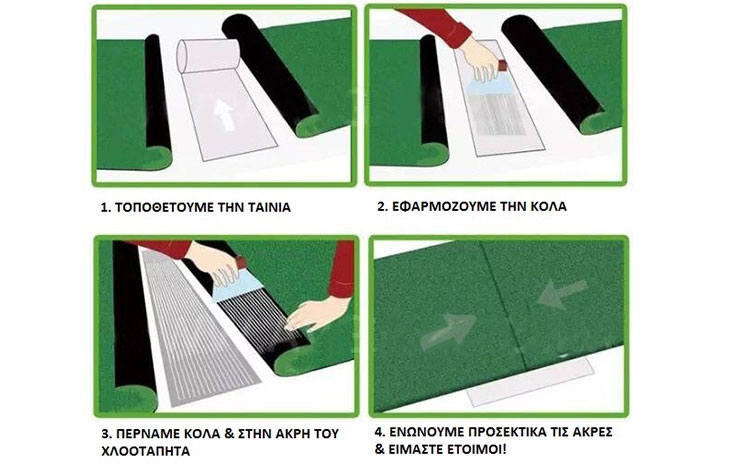 1. ΤΟΠΟΘΕΤΟΥΜΕ ΤΗΝ ΤΑΙΝΙΑ

2. ΕΦΑΡΜΟΖΟΥΜΕ ΤΗΝ ΚΟΛΑ

3. ΠΕΡΝΑΜΕ ΚΟΛΑ & ΣΤΗΝ ΑΚΡΗ ΤΟΥ ΧΛΟΟΤΑΠΗΤΑ

4. ΕΝΩΝΟΥΜΕ ΠΡΟΣΕΚΤΙΚΑ ΤΙΣ ΑΚΡΕΣ & ΕΙΜΑΣΤΕ ΕΤΟΙΜΟΙ!